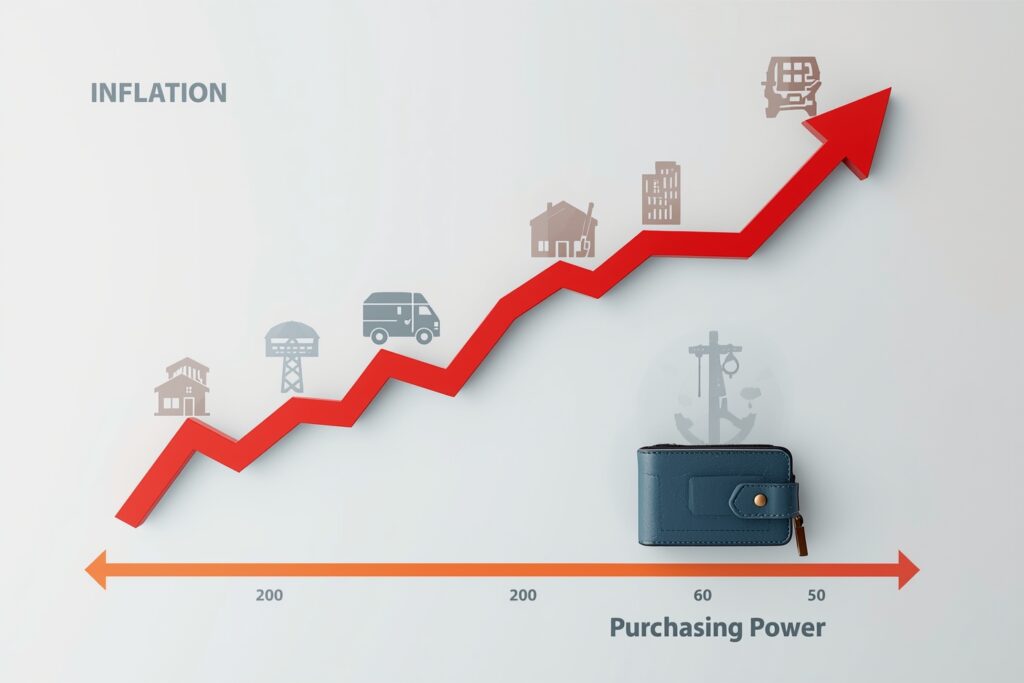 INFLATION

200

200

60

50

Purchasing Power